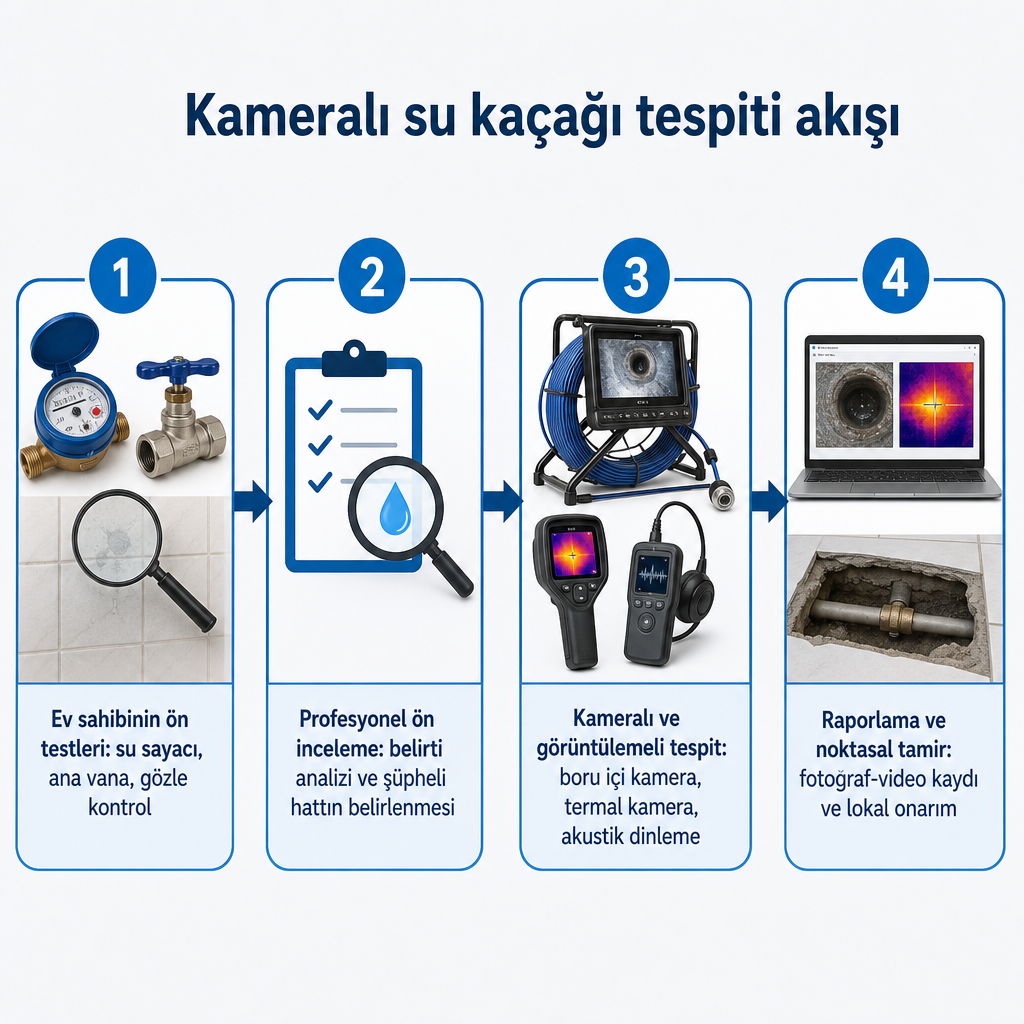 Kameralı su kaçağı tespiti akışı

1

Ev sahibinin ön testleri: su sayacı, ana vana, gözle kontrol

2

Profesyonel ön inceleme: belirti analizi ve şüpheli hattın belirlenmesi

3

Kameralı ve görüntülemeli tespit: boru içi kamera, termal kamera, akustik dinleme

4

Raporlama ve noktasal tamir: fotoğraf-video kaydı ve lokal onarım