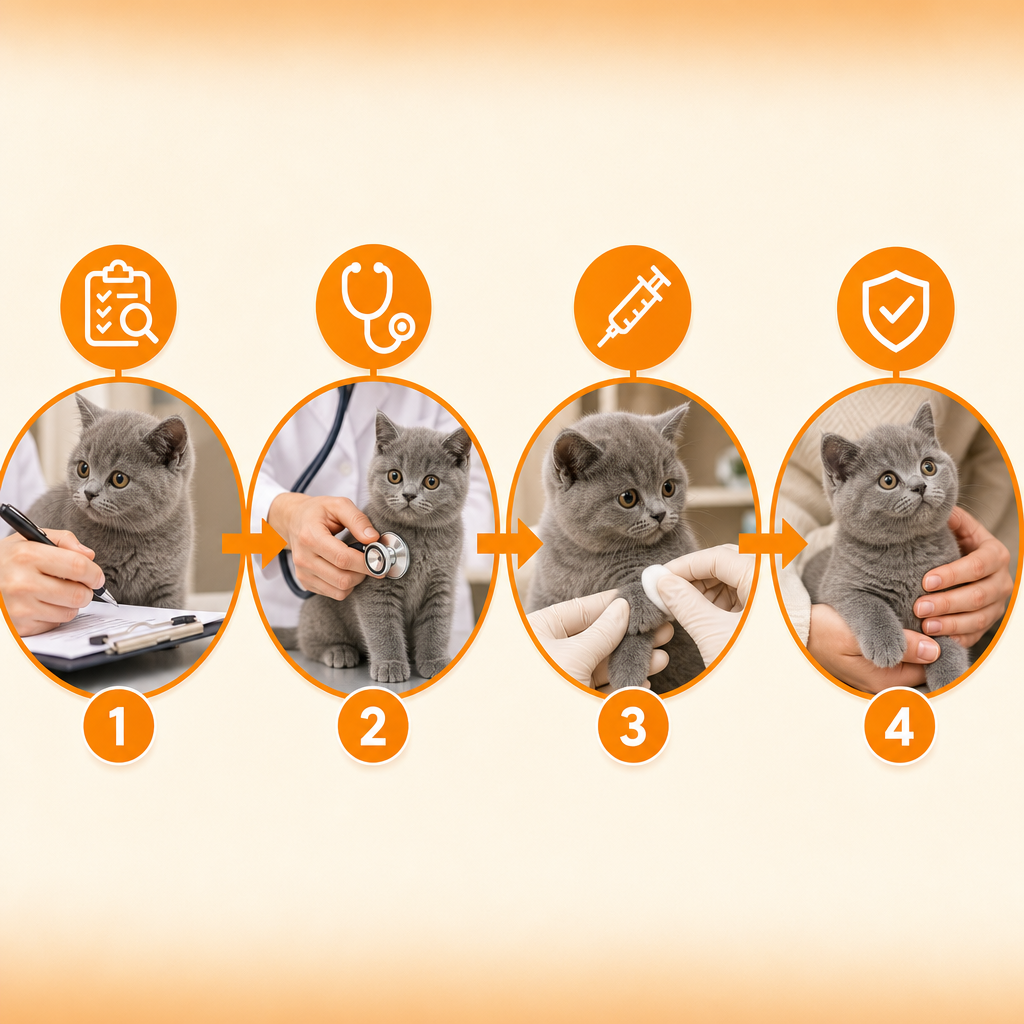 1

2

3

4