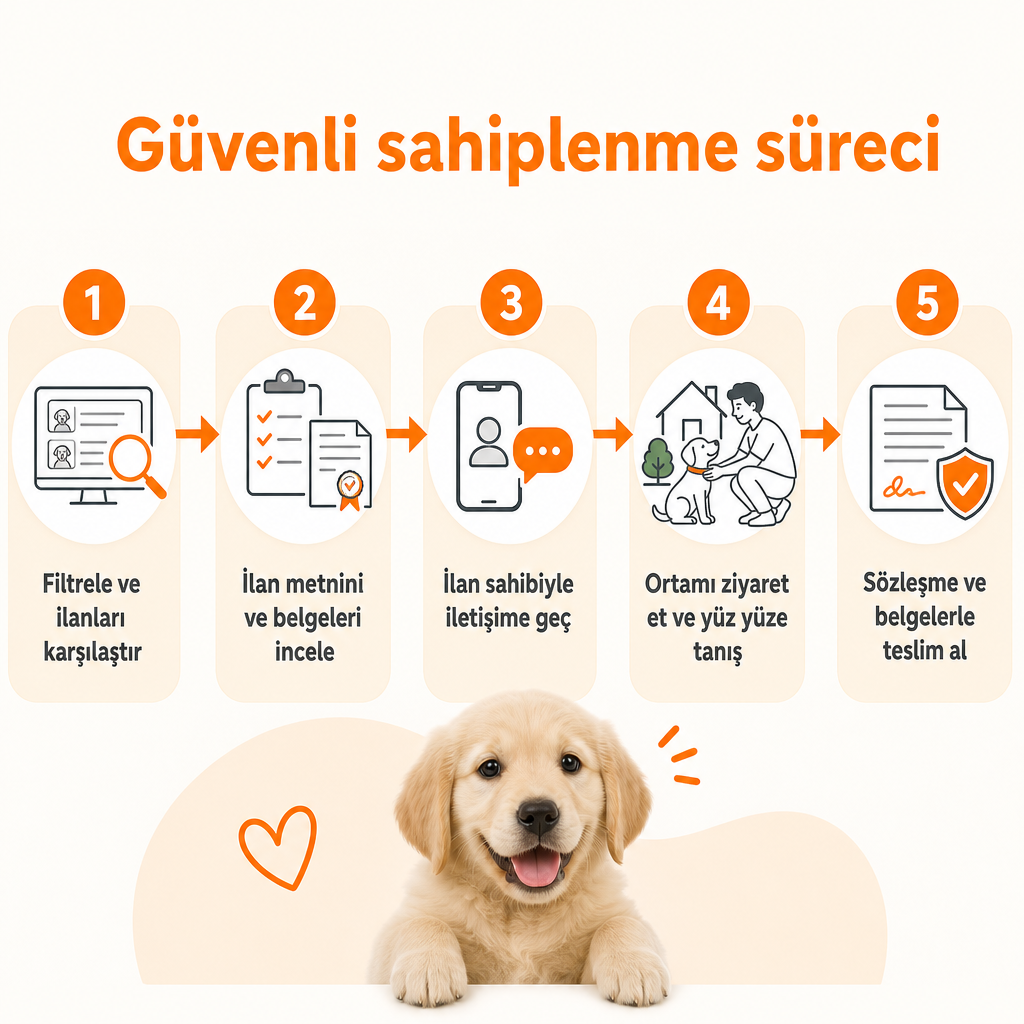 Güvenli sahiplenme süreci

1

Filtrele ve ilanları karşılaştır

2

İlan metnini ve belgeleri incele

3

İlan sahibiyle iletişime geç

4

Ortamı ziyaret et ve yüz yüze tanış

5

Sözleşme ve belgelerle teslim al